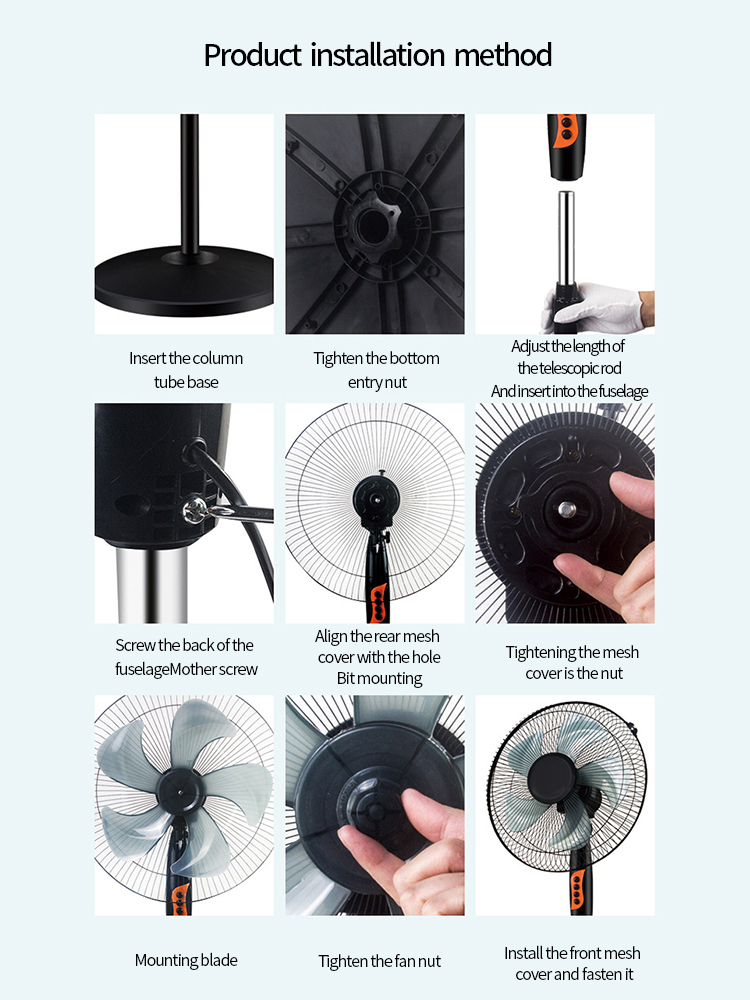 Product installation method

Insert the column tube base

Tighten the bottom entry nut

Adjust the length of the telescopic rod And insert into the fuselage

Screw the back of the fuselageMother screw

Align the rear mesh cover with the hole Bit mounting

Tightening the mesh cover is the nut

Mounting blade

Tighten the fan nut

Install the front mesh cover and fasten it